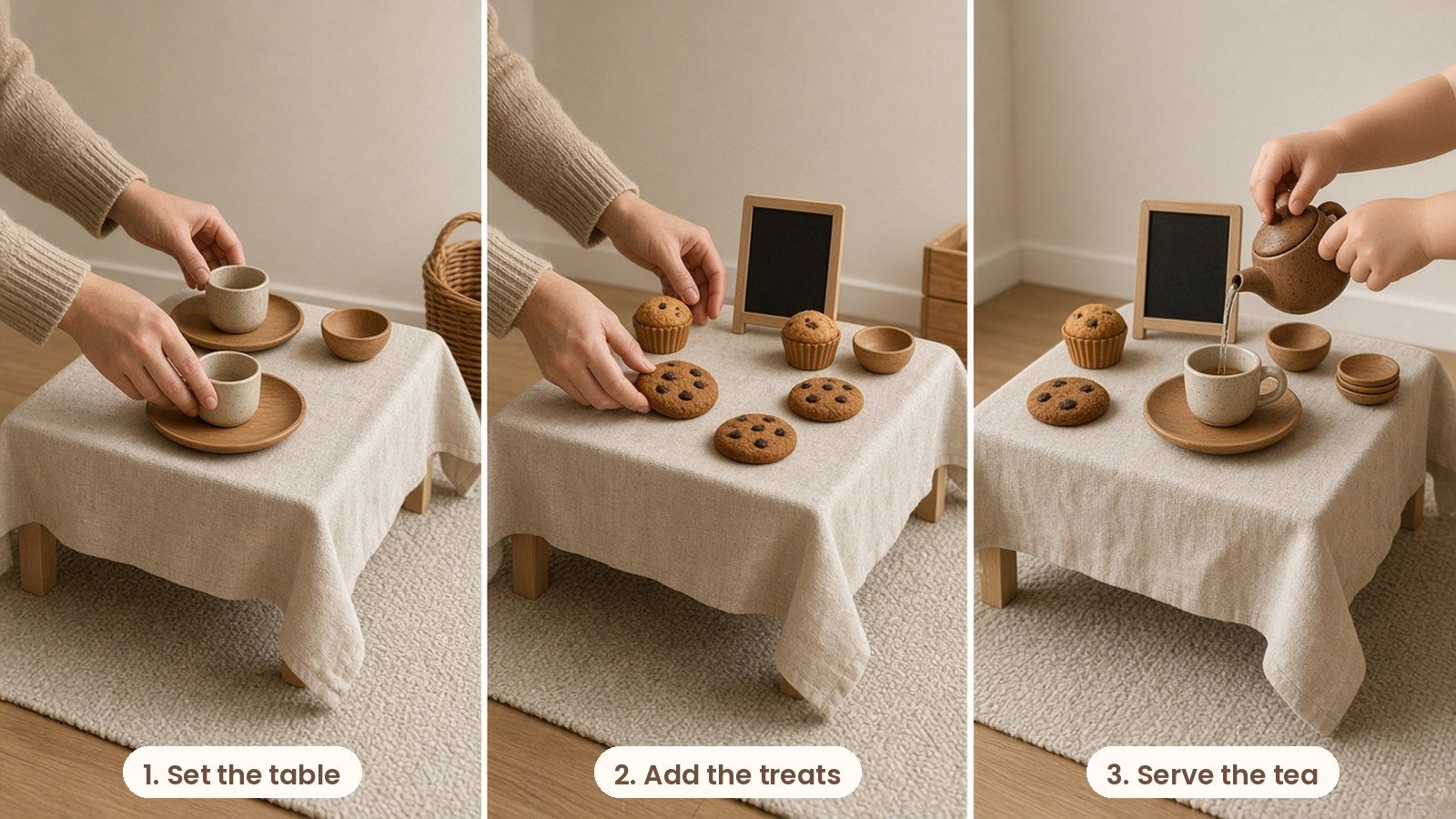 1. Set the table

2. Add the treats

3. Serve the tea